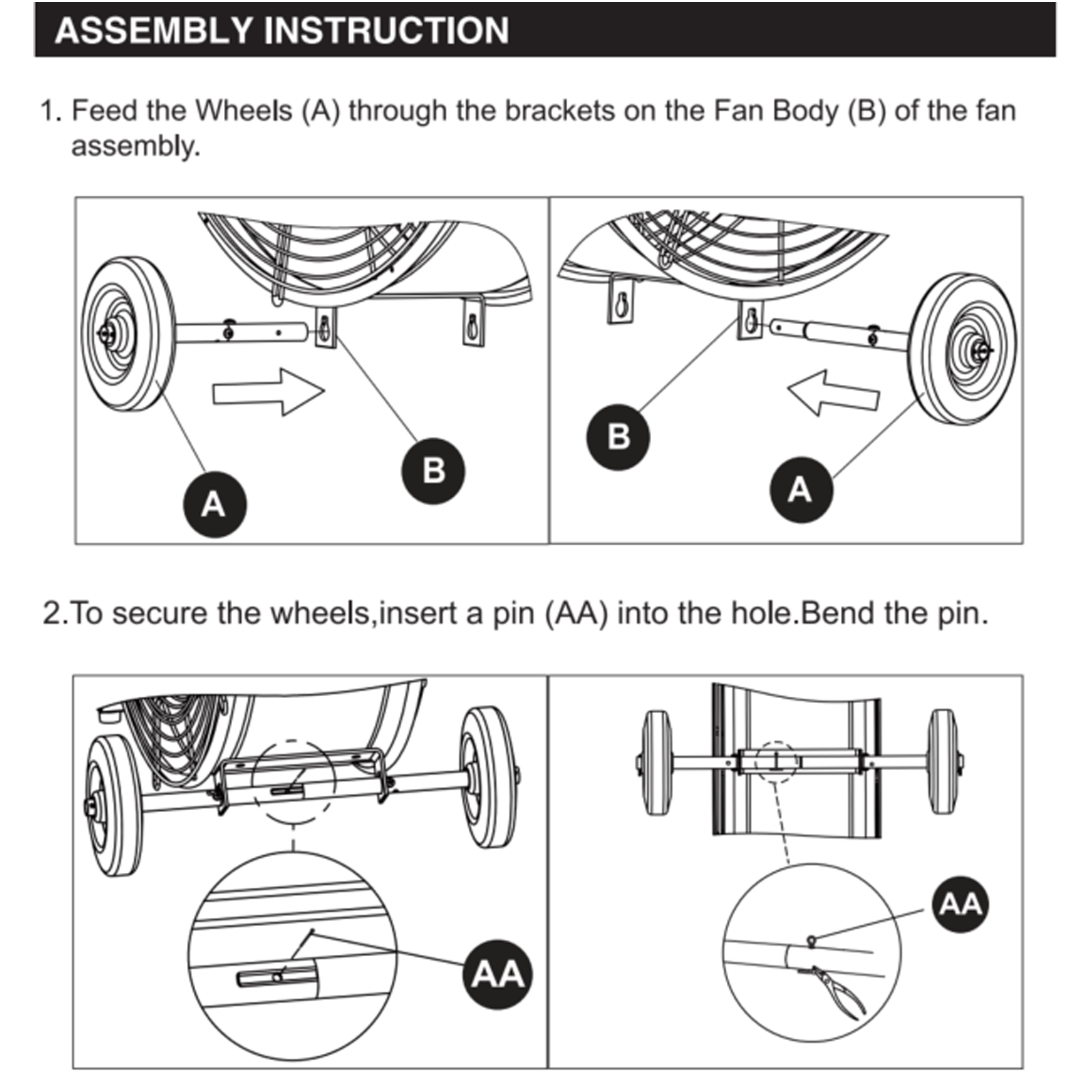 ASSEMBLY INSTRUCTION

1. Feed the Wheels (A) through the brackets on the Fan Body (B) of the fan assembly.

A

B

B

A

2.To secure the wheels,insert a pin (AA) into the hole.Bend the pin.

AA

AA